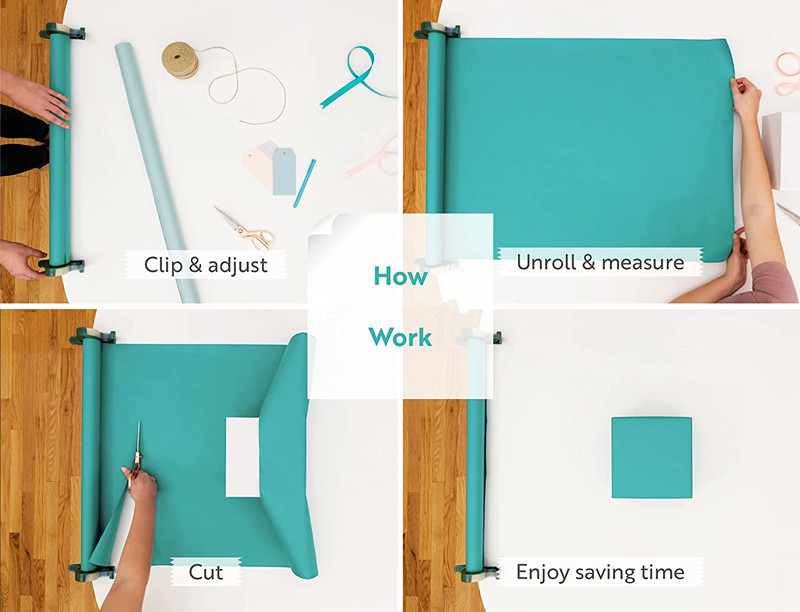 Clip & adjust

Unroll & measure

How

Work

Cut

Enjoy saving time