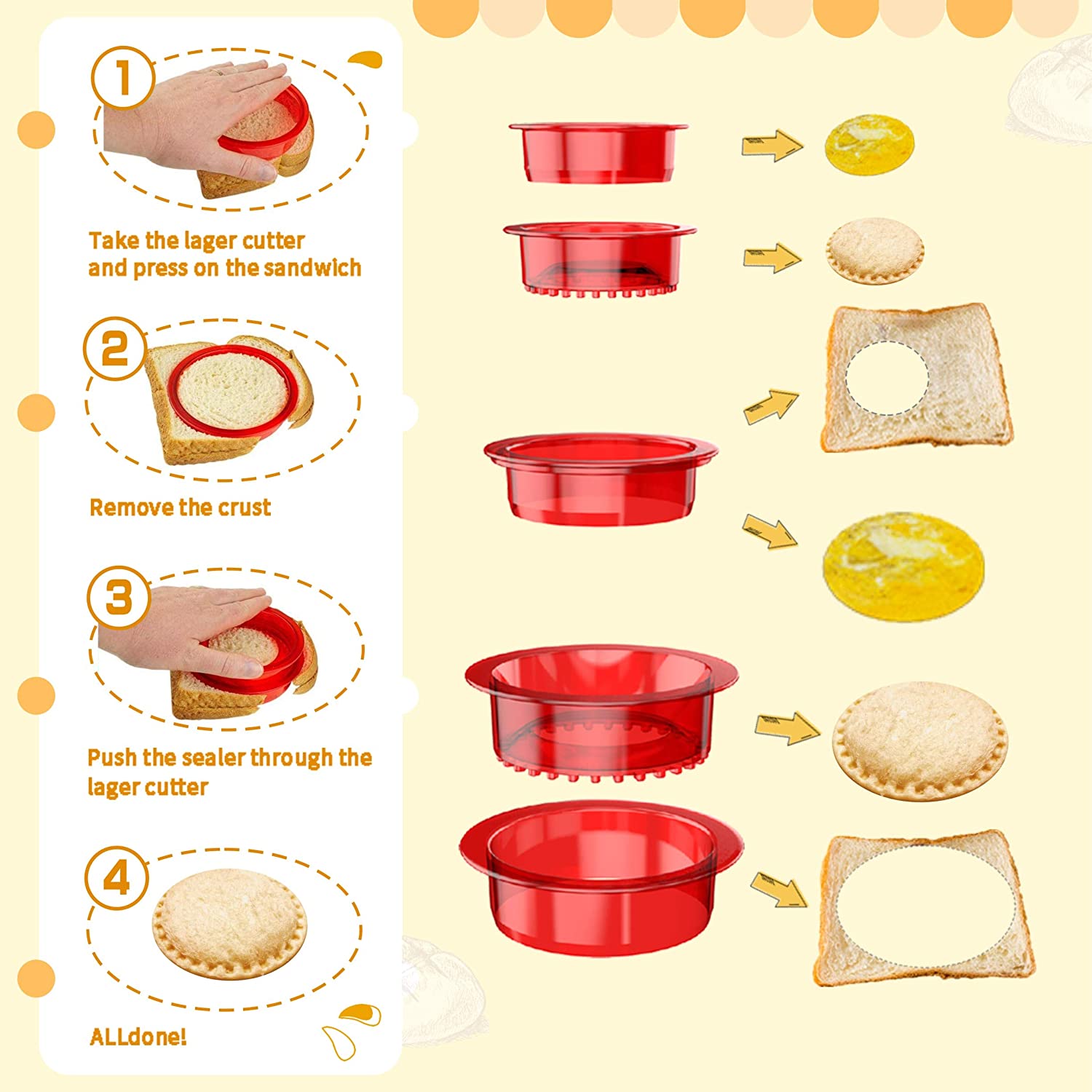 1

Take the lager cutter and press on the sandwich

2

Remove the crust

3

Push the sealer through the lager cutter

4

ALLdone!